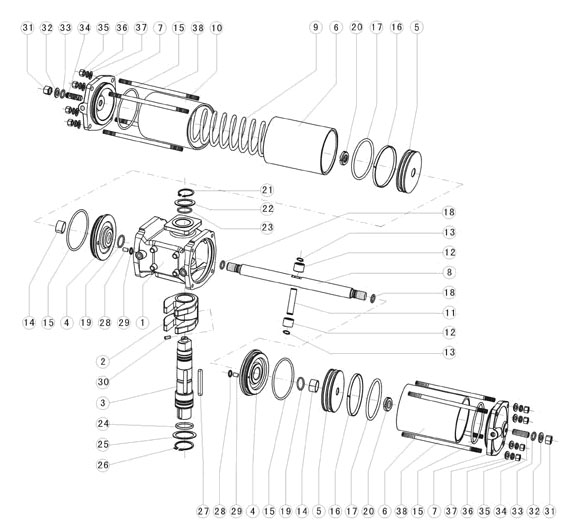 31 32 33 34 35 36 37 7 15 38 10 9 6 20 17 16 5

21
22
23
18
13
12
8
18
11
12
13

14 15 4 19 28 29 1

2
30
3
24
25
26

27 28 29 4 15 19 14 5 16 17 20 6 38 15 7 37 36 35 34 33 32 31